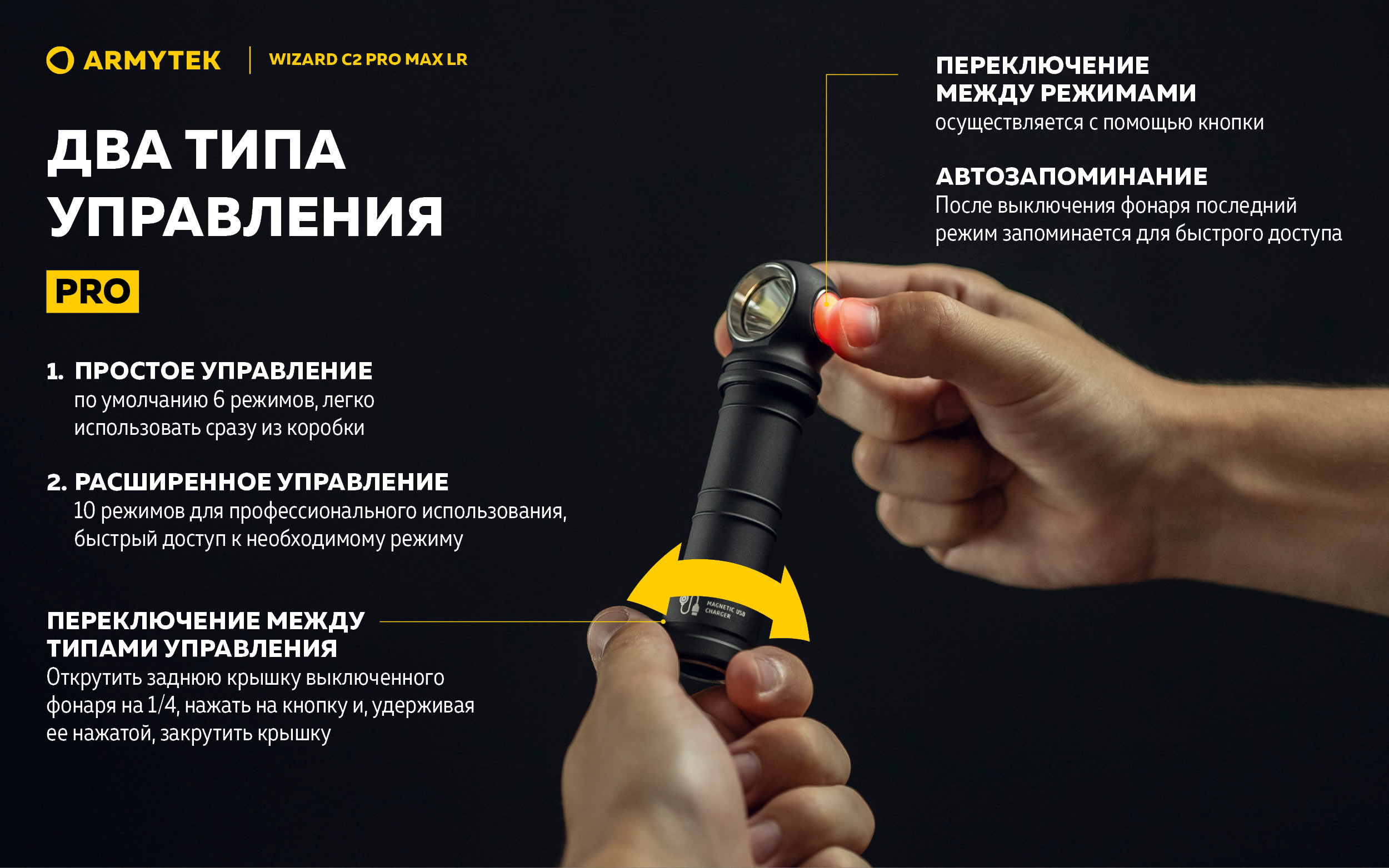 ARMYTEK | WIZARD C2 PRO MAX LR

ДВА ТИПА УПРАВЛЕНИЯ

PRO

1. ПРОСТОЕ УПРАВЛЕНИЕ
по умолчанию 6 режимов, легко использовать сразу из коробки

2. РАСШИРЕННОЕ УПРАВЛЕНИЕ
10 режимов для профессионального использования, быстрый доступ к необходимому режиму

ПЕРЕКЛЮЧЕНИЕ МЕЖДУ ТИПАМИ УПРАВЛЕНИЯ
Открутить заднюю крышку выключенного фонаря на 1/4, нажать на кнопку и, удерживая ее нажатой, закрутить крышку

ПЕРЕКЛЮЧЕНИЕ МЕЖДУ РЕЖИМАМИ
осуществляется с помощью кнопки

АВТОЗАПОМИНАНИЕ
После выключения фонаря последний режим запоминается для быстрого доступа

MAGNETIC USB CHARGER