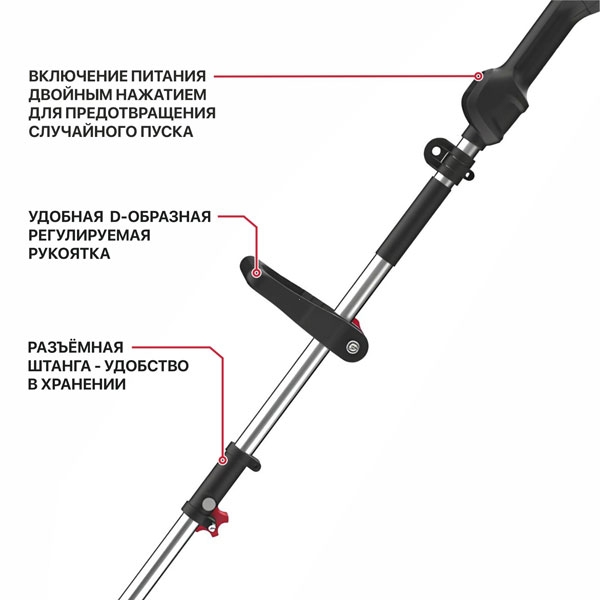 ВКЛЮЧЕНИЕ ПИТАНИЯ ДВОЙНЫМ НАЖАТИЕМ ДЛЯ ПРЕДОТВРАЩЕНИЯ СЛУЧАЙНОГО ПУСКА

УДОБНАЯ D-ОБРАЗНАЯ РЕГУЛИРУЕМАЯ РУКОЯТКА

РАЗЪЁМНАЯ ШТАНГА - УДОБСТВО В ХРАНЕНИИ