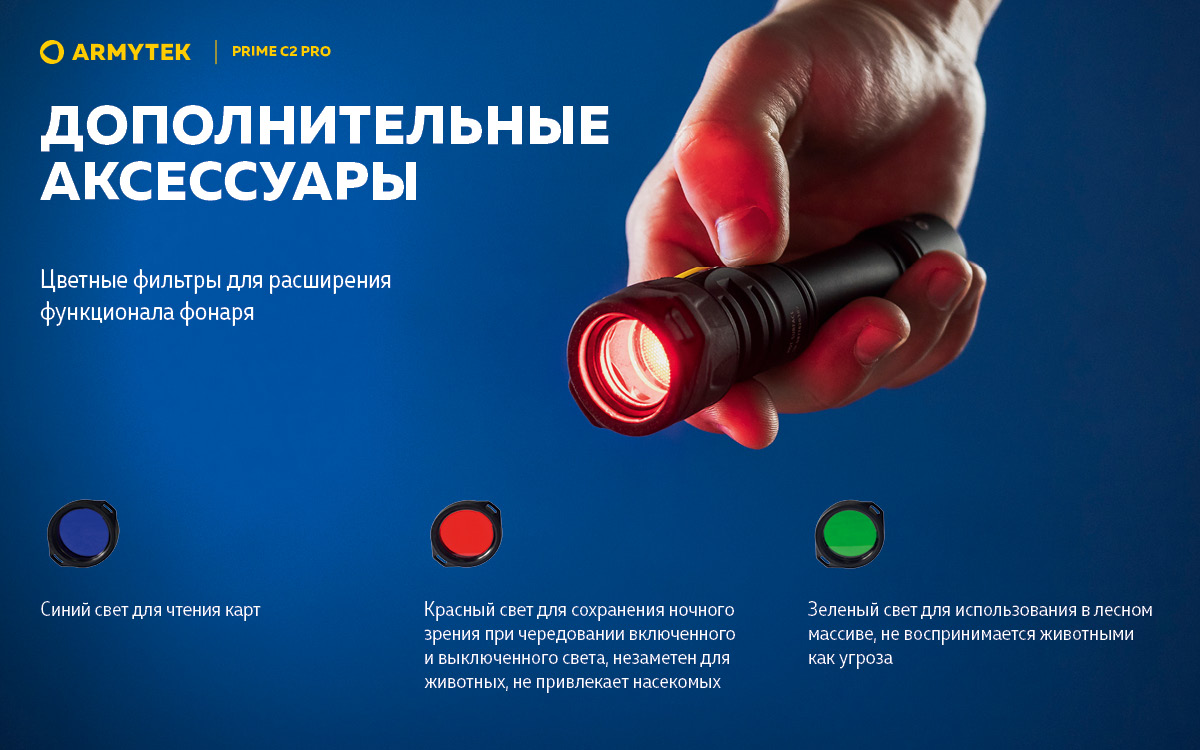 ARMYTEK | PRIME C2 PRO

ДОПОЛНИТЕЛЬНЫЕ АКСЕССУАРЫ

Цветные фильтры для расширения функционала фонаря

Синий свет для чтения карт

Красный свет для сохранения ночного зрения при чередовании включенного и выключенного света, незаметен для животных, не привлекает насекомых

Зеленый свет для использования в лесном массиве, не воспринимается животными как угроза